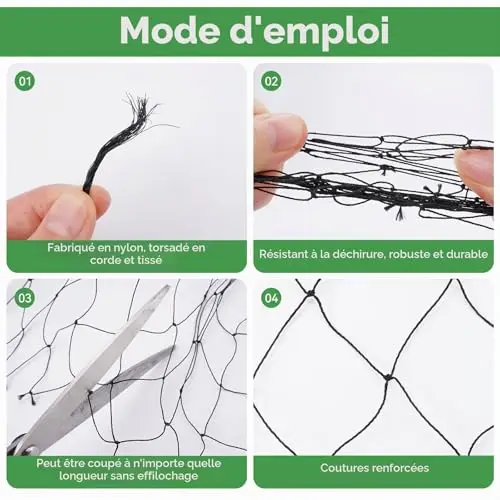 Mode d'emploi

01

Fabriqué en nylon, torsadé en corde et tissé

02

Résistant à la déchirure, robuste et durable

03

Peut être coupé à n'importe quelle longueur sans effilochage

04

Coutures renforcées