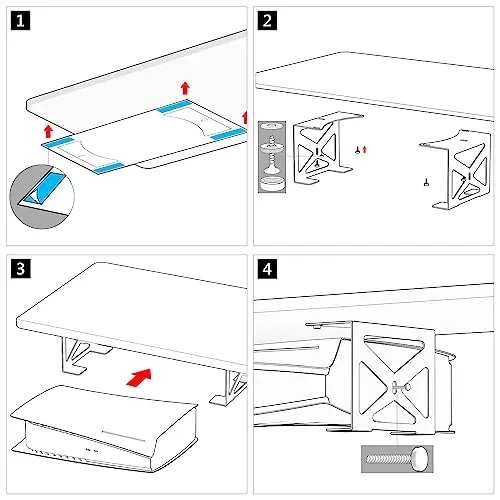 1

2

3

4