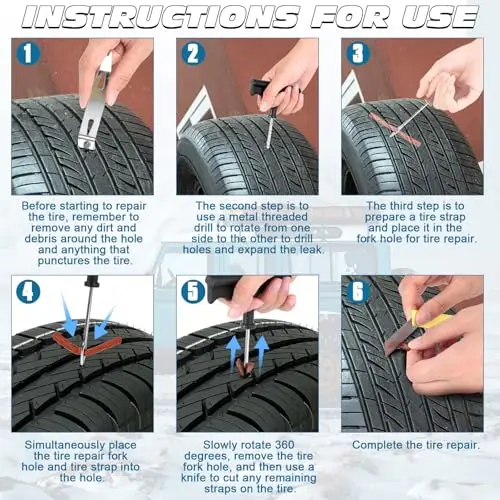 INSTRUCTIONS FOR USE

1

Before starting to repair the tire, remember to remove any dirt and debris around the hole and anything that punctures the tire.

2

The second step is to use a metal threaded drill to rotate from one side to the other to drill holes and expand the leak.

3

The third step is to prepare a tire strap and place it in the fork hole for tire repair.

4

Simultaneously place the tire repair fork hole and tire strap into the hole.

5

Slowly rotate 360 degrees, remove the tire fork hole, and then use a knife to cut any remaining straps on the tire.

6

Complete the tire repair.