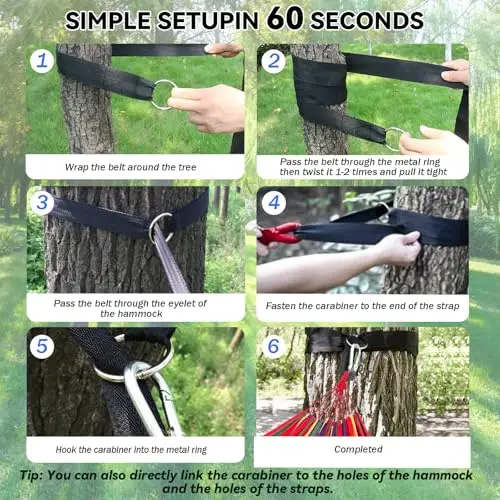 SIMPLE SETUPIN 60 SECONDS

1
Wrap the belt around the tree

2
Pass the belt through the metal ring then twist it 1-2 times and pull it tight

3
Pass the belt through the eyelet of the hammock

4
Fasten the carabiner to the end of the strap

5
Hook the carabiner into the metal ring

6
Completed

Tip: You can also directly link the carabiner to the holes of the hammock and the holes of the straps.