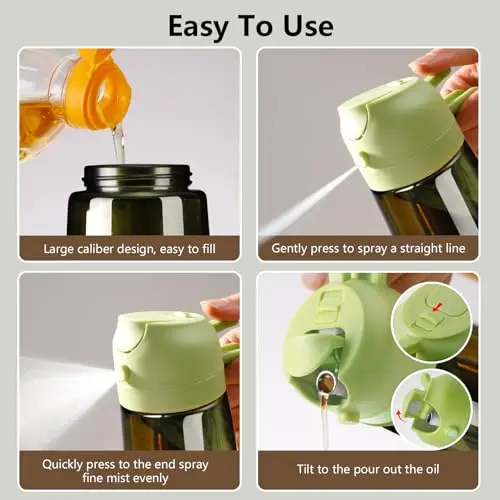 Easy To Use

Large caliber design, easy to fill

Gently press to spray a straight line

Quickly press to the end spray fine mist evenly

Tilt to the pour out the oil