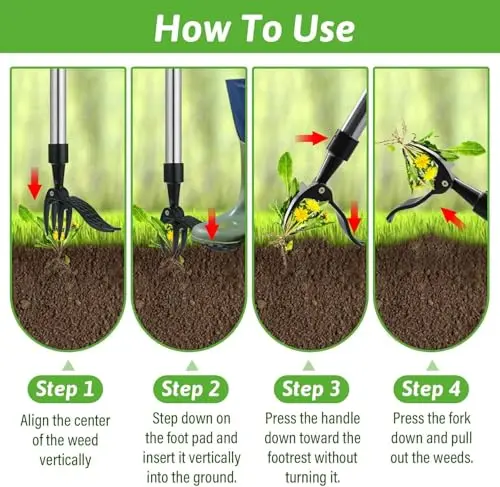 How To Use

Step 1

Align the center of the weed vertically

Step 2

Step down on the foot pad and insert it vertically into the ground.

Step 3

Press the handle down toward the footrest without turning it.

Step 4

Press the fork down and pull out the weeds.