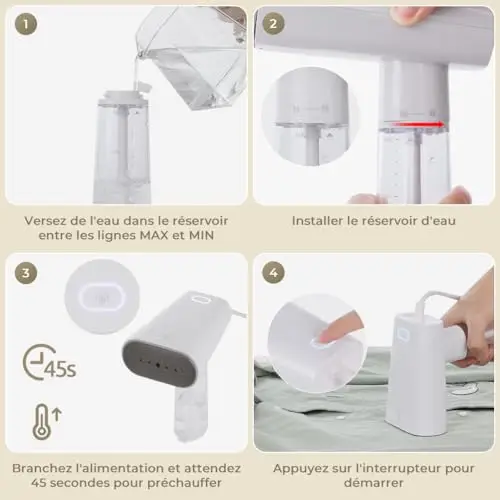 1

Versez de l'eau dans le réservoir entre les lignes MAX et MIN

2

Installer le réservoir d'eau

3

45s

Branchez l'alimentation et attendez 45 secondes pour préchauffer

4

Appuyez sur l'interrupteur pour démarrer