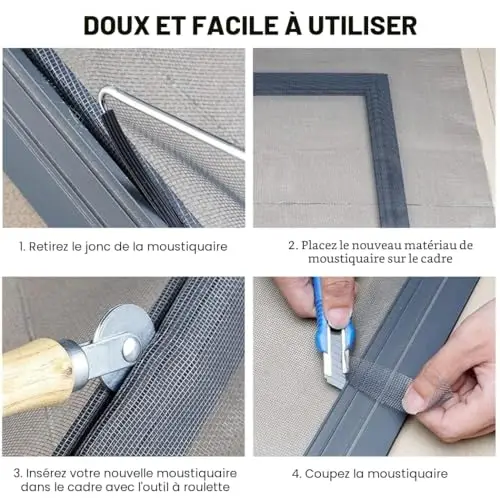 DOUX ET FACILE À UTILISER

1. Retirez le jonc de la moustiquaire

2. Placez le nouveau matériau de moustiquaire sur le cadre

3. Insérez votre nouvelle moustiquaire dans le cadre avec l'outil à roulette

4. Coupez la moustiquaire