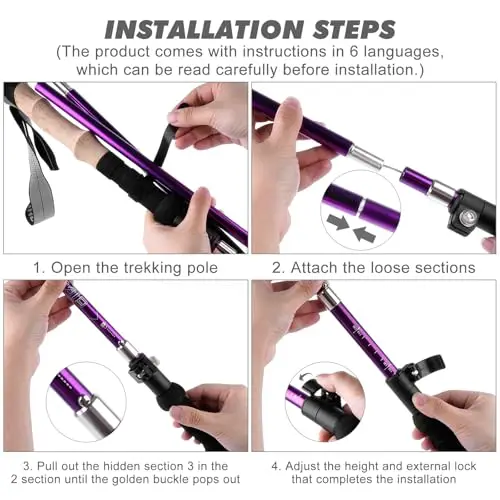 INSTALLATION STEPS
(The product comes with instructions in 6 languages, which can be read carefully before installation.)

1. Open the trekking pole

2. Attach the loose sections

3. Pull out the hidden section 3 in the 2 section until the golden buckle pops out

4. Adjust the height and external lock that completes the installation