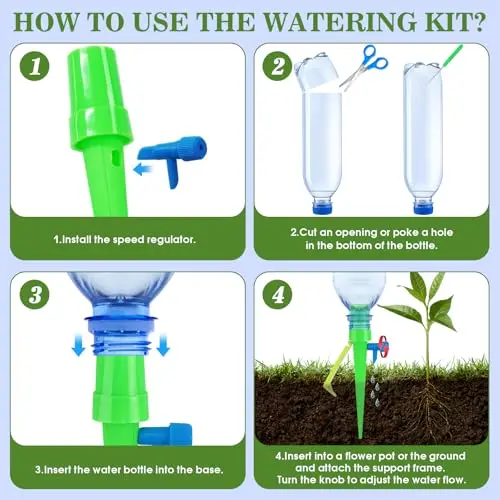 HOW TO USE THE WATERING KIT?

1

1.Install the speed regulator.

2

2.Cut an opening or poke a hole in the bottom of the bottle.

3

3.Insert the water bottle into the base.

4

4.Insert into a flower pot or the ground and attach the support frame. Turn the knob to adjust the water flow.