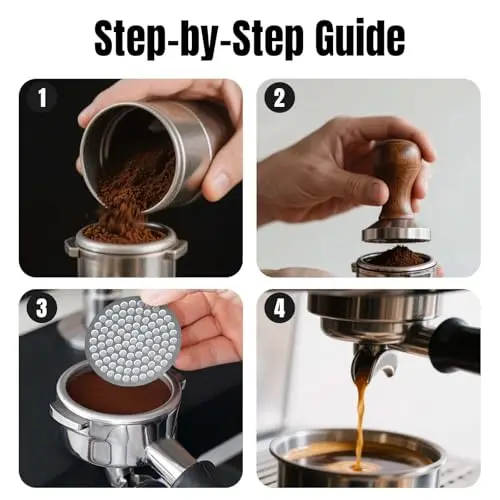 Step-by-Step Guide

1

2

3

4