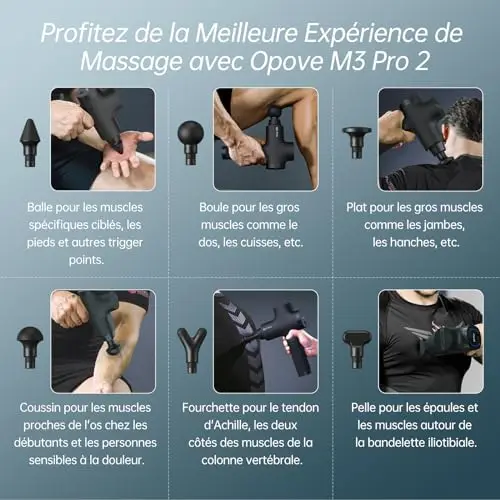 Profitez de la Meilleure Expérience de Massage avec Opove M3 Pro 2

Balle pour les muscles spécifiques ciblés, les pieds et autres trigger points.

Boule pour les gros muscles comme le dos, les cuisses, etc.

Plat pour les gros muscles comme les jambes, les hanches, etc.

Coussin pour les muscles proches de l'os chez les débutants et les personnes sensibles à la douleur.

Fourchette pour le tendon d'Achille, les deux côtés des muscles de la colonne vertébrale.

Pelle pour les épaules et les muscles autour de la bandelette iliotibiale.