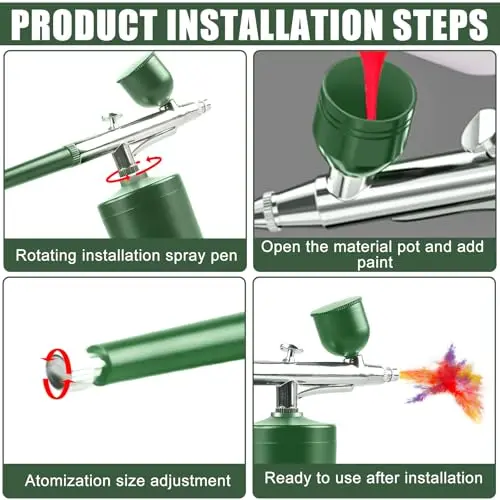 PRODUCT INSTALLATION STEPS

Rotating installation spray pen

Open the material pot and add paint

Atomization size adjustment

Ready to use after installation