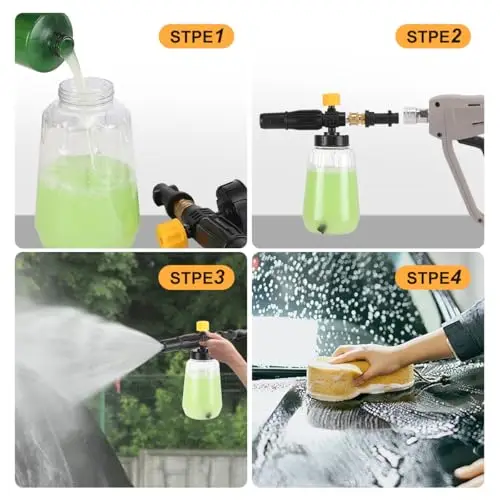 STPE1

STPE2

STPE3

STPE4