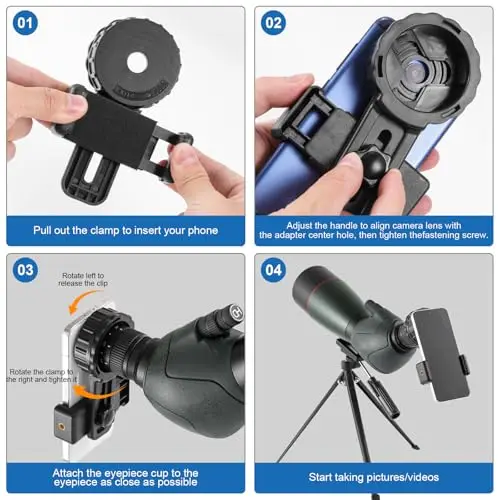 01

Pull out the clamp to insert your phone

02

Adjust the handle to align camera lens with the adapter center hole, then tighten thefastening screw.

03

Rotate left to release the clip

Rotate the clamp to the right and tighten it

Attach the eyepiece cup to the eyepiece as close as possible

04

Start taking pictures/videos