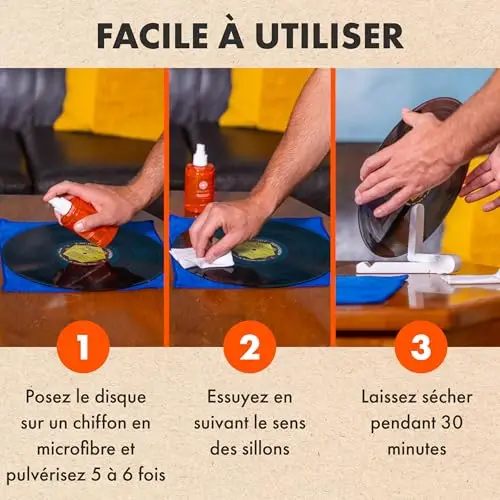 FACILE À UTILISER

1

Posez le disque sur un chiffon en microfibre et pulvérisez 5 à 6 fois

2

Essuyez en suivant le sens des sillons

3

Laissez sécher pendant 30 minutes