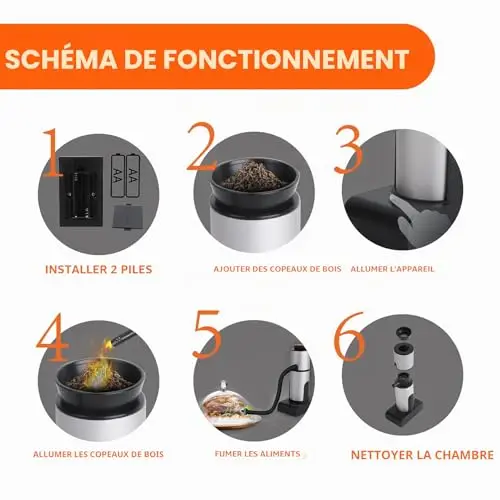 SCHÉMA DE FONCTIONNEMENT

1

AA

AA

INSTALLER 2 PILES

2

AJOUTER DES COPEAUX DE BOIS

3

ALLUMER L'APPAREIL

4

ALLUMER LES COPEAUX DE BOIS

5

FUMER LES ALIMENTS

6

NETTOYER LA CHAMBRE