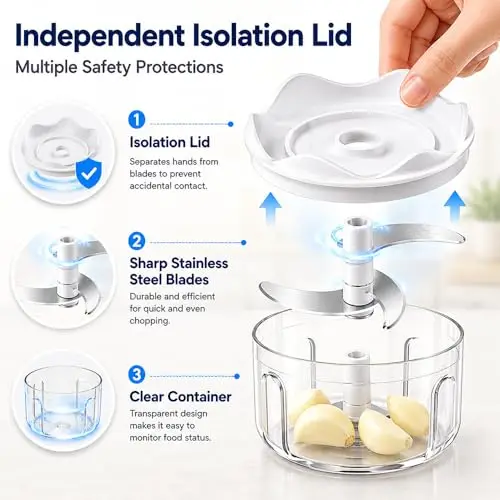 Independent Isolation Lid
Multiple Safety Protections

1
Isolation Lid
Separates hands from blades to prevent accidental contact.

2
Sharp Stainless Steel Blades
Durable and efficient for quick and even chopping.

3
Clear Container
Transparent design makes it easy to monitor food status.