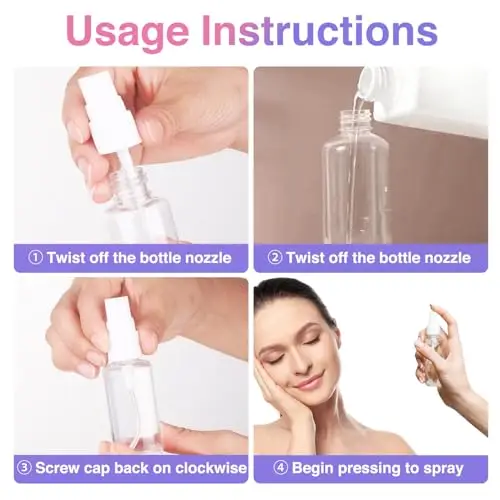 Usage Instructions

① Twist off the bottle nozzle

② Twist off the bottle nozzle

③ Screw cap back on clockwise

④ Begin pressing to spray