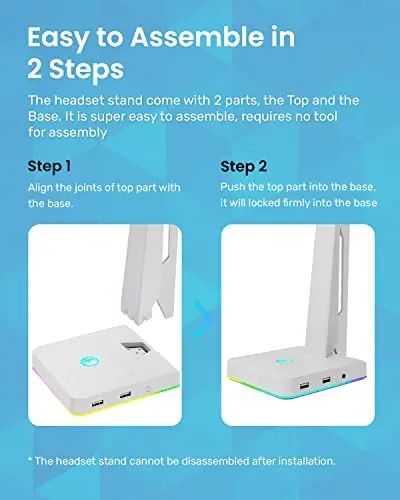 Easy to Assemble in 2 Steps

The headset stand come with 2 parts, the Top and the Base. It is super easy to assemble, requires no tool for assembly

Step 1

Align the joints of top part with the base.

Step 2

Push the top part into the base, it will locked firmly into the base

* The headset stand cannot be disassembled after installation.