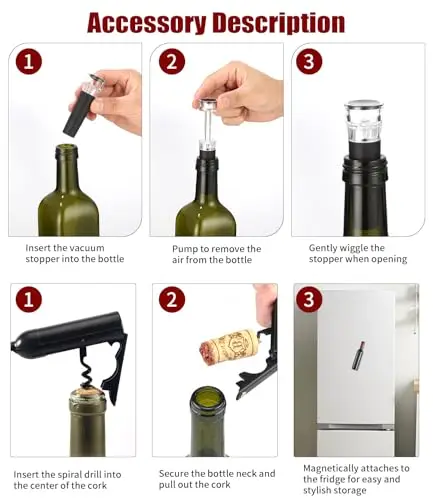 Accessory Description

1

Insert the vacuum stopper into the bottle

2

Pump to remove the air from the bottle

3

Gently wiggle the stopper when opening

1

Insert the spiral drill into the center of the cork

2

Secure the bottle neck and pull out the cork

3

Magnetically attaches to the fridge for easy and stylish storage