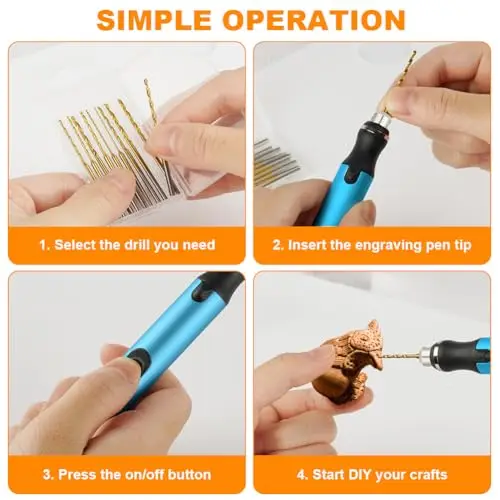 SIMPLE OPERATION

1. Select the drill you need

2. Insert the engraving pen tip

3. Press the on/off button

4. Start DIY your crafts