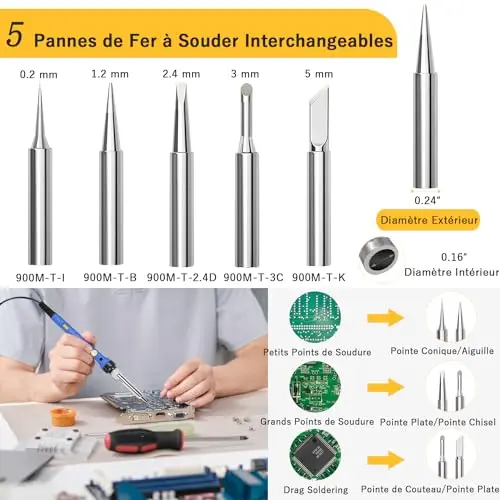 5 Pannes de Fer à Souder Interchangeables

0.2 mm
1.2 mm
2.4 mm
3 mm
5 mm

900M-T-I
900M-T-B
900M-T-2.4D
900M-T-3C
900M-T-K

0.24"
Diamètre Extérieur

0.16"
Diamètre Intérieur

Petits Points de Soudure
Pointe Conique/Aiguille

Grands Points de Soudure
Pointe Plate/Pointe Chisel

Drag Soldering
Pointe de Couteau/Pointe Plate