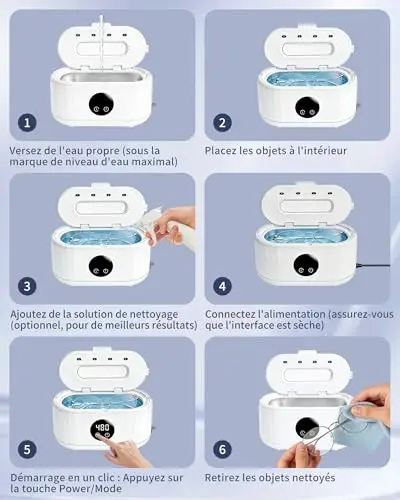 1

Versez de l'eau propre (sous la marque de niveau d'eau maximal)

2

Placez les objets à l'intérieur

3

Ajoutez de la solution de nettoyage (optionnel, pour de meilleurs résultats)

4

Connectez l'alimentation (assurez-vous que l'interface est sèche)

480

5

Démarrage en un clic : Appuyez sur la touche Power/Mode

6

Retirez les objets nettoyés