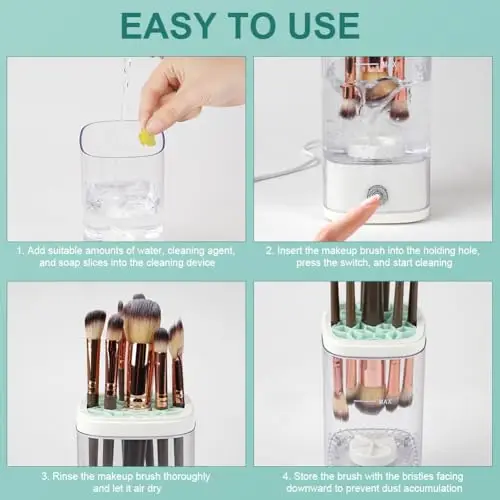 EASY TO USE

MAX

1. Add suitable amounts of water, cleaning agent, and soap slices into the cleaning device

2. Insert the makeup brush into the holding hole, press the switch, and start cleaning

MAX

3. Rinse the makeup brush thoroughly and let it air dry

4. Store the brush with the bristles facing downward to prevent dust accumulation