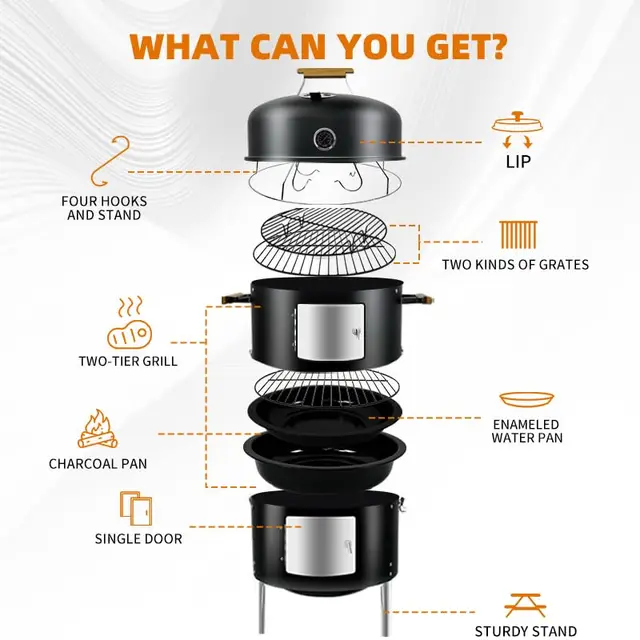 WHAT CAN YOU GET?

LIP

FOUR HOOKS AND STAND

TWO KINDS OF GRATES

TWO-TIER GRILL

ENAMELED WATER PAN

CHARCOAL PAN

SINGLE DOOR

STURDY STAND