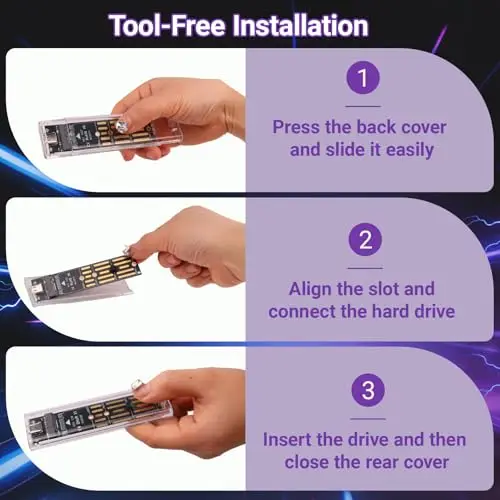 Tool-Free Installation

1

Press the back cover and slide it easily

2

Align the slot and connect the hard drive

3

Insert the drive and then close the rear cover