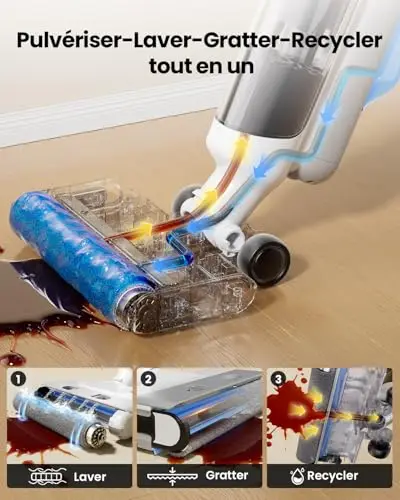 Pulvériser-Laver-Gratter-Recycler tout en un

1

Laver

2

Gratter

3

Recycler