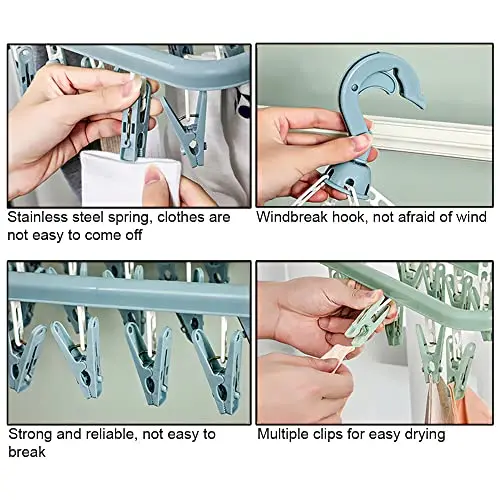 Stainless steel spring, clothes are not easy to come off

Windbreak hook, not afraid of wind

Strong and reliable, not easy to break

Multiple clips for easy drying