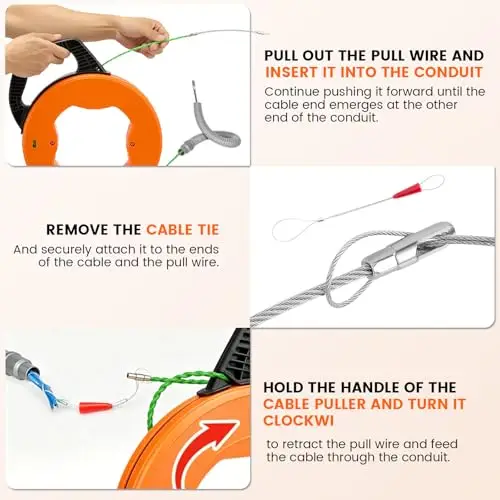 PULL OUT THE PULL WIRE AND INSERT IT INTO THE CONDUIT

Continue pushing it forward until the cable end emerges at the other end of the conduit.

REMOVE THE CABLE TIE

And securely attach it to the ends of the cable and the pull wire.

HOLD THE HANDLE OF THE CABLE PULLER AND TURN IT CLOCKWI

to retract the pull wire and feed the cable through the conduit.