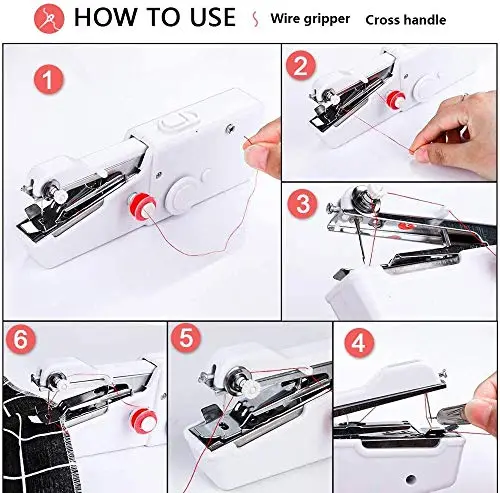 HOW TO USE Wire gripper Cross handle

1

2

3

6

5

4