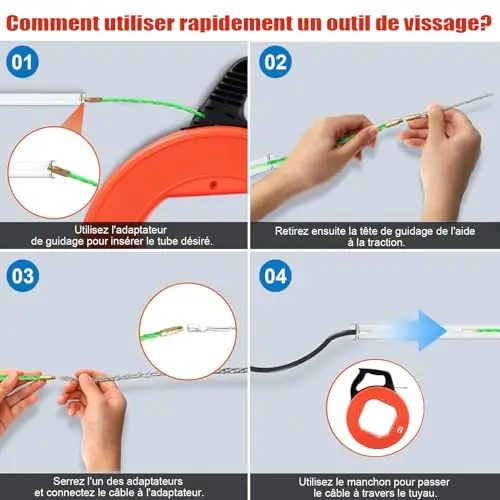 Comment utiliser rapidement un outil de vissage?

01

Utilisez l'adaptateur de guidage pour insérer le tube désiré.

02

Retirez ensuite la tête de guidage de l'aide à la traction.

03

Serrez l'un des adaptateurs et connectez le câble à l'adaptateur.

04

Utilisez le manchon pour passer le câble à travers le tuyau.