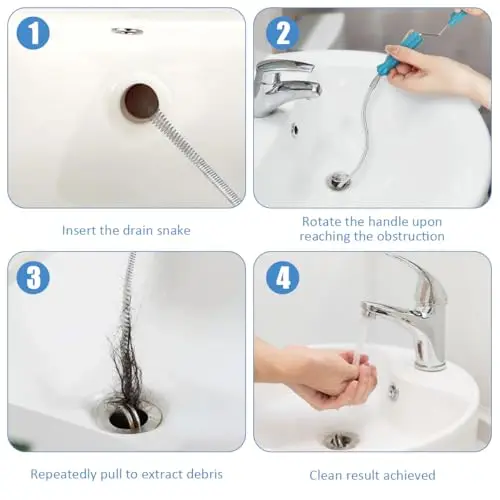 1

Insert the drain snake

2

Rotate the handle upon reaching the obstruction

3

Repeatedly pull to extract debris

4

Clean result achieved