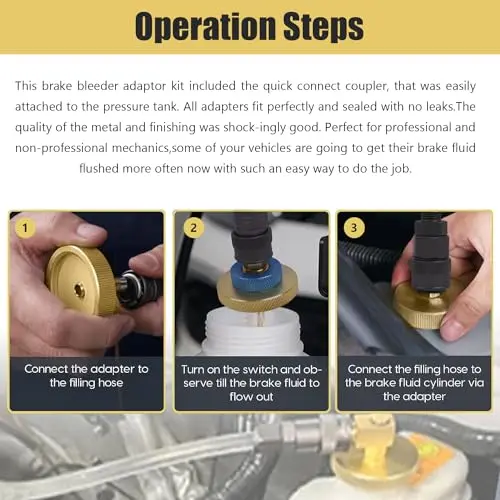 Operation Steps

This brake bleeder adaptor kit included the quick connect coupler, that was easily attached to the pressure tank. All adapters fit perfectly and sealed with no leaks.The quality of the metal and finishing was shock-ingly good. Perfect for professional and non-professional mechanics,some of your vehicles are going to get their brake fluid flushed more often now with such an easy way to do the job.

1

Connect the adapter to the filling hose

2

Turn on the switch and observe till the brake fluid to flow out

3

Connect the filling hose to the brake fluid cylinder via the adapter