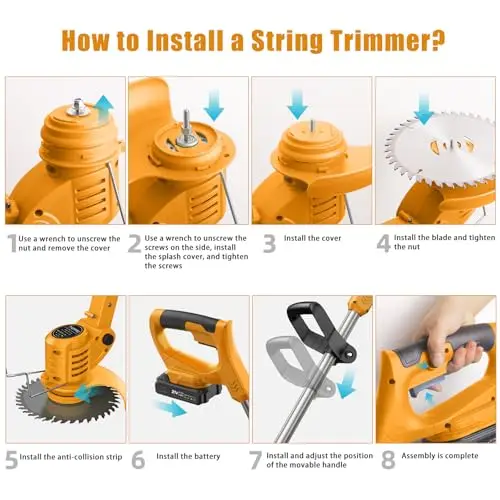 How to Install a String Trimmer?

1 Use a wrench to unscrew the nut and remove the cover

2 Use a wrench to unscrew the screws on the side, install the splash cover, and tighten the screws

3 Install the cover

4 Install the blade and tighten the nut

5 Install the anti-collision strip

6 Install the battery

7 Install and adjust the position of the movable handle

8 Assembly is complete