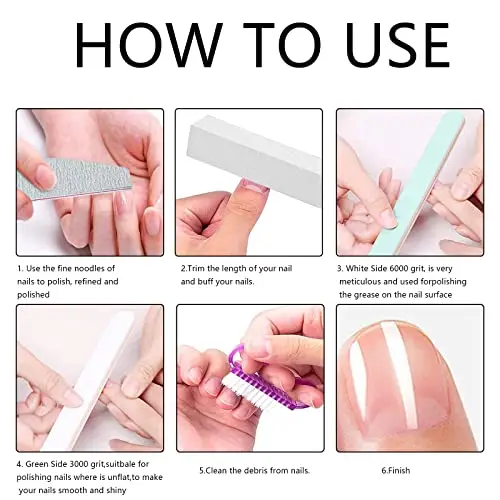 HOW TO USE

1. Use the fine noodles of nails to polish, refined and polished

2.Trim the length of your nail and buff your nails.

3. White Side 6000 grit, is very meticulous and used forpolishing the grease on the nail surface

4. Green Side 3000 grit,suitbale for polishing nails where is unflat,to make your nails smooth and shiny

5.Clean the debris from nails.

6.Finish