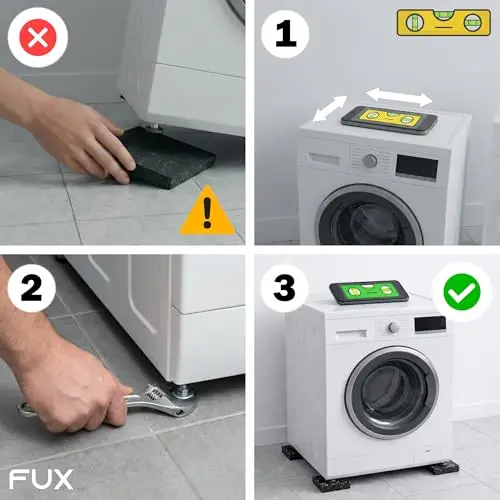 1

2

3

FUX