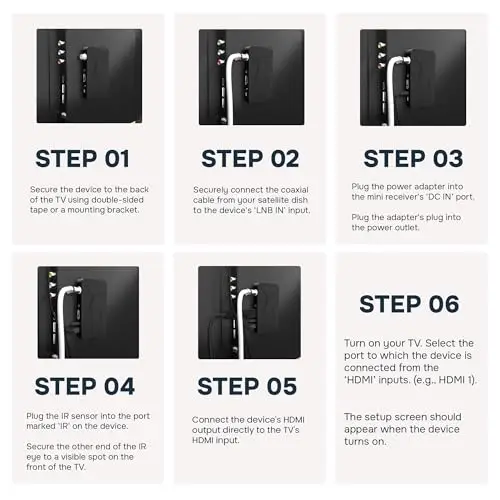 STEP 01

Secure the device to the back of the TV using double-sided tape or a mounting bracket.

STEP 02

Securely connect the coaxial cable from your satellite dish to the device's 'LNB IN' input.

STEP 03

Plug the power adapter into the mini receiver's 'DC IN' port.

Plug the adapter's plug into the power outlet.

STEP 04

Plug the IR sensor into the port marked 'IR' on the device.

Secure the other end of the IR eye to a visible spot on the front of the TV.

STEP 05

Connect the device's HDMI output directly to the TV's HDMI input.

STEP 06

Turn on your TV. Select the port to which the device is connected from the 'HDMI' inputs. (e.g., HDMI 1).

The setup screen should appear when the device turns on.