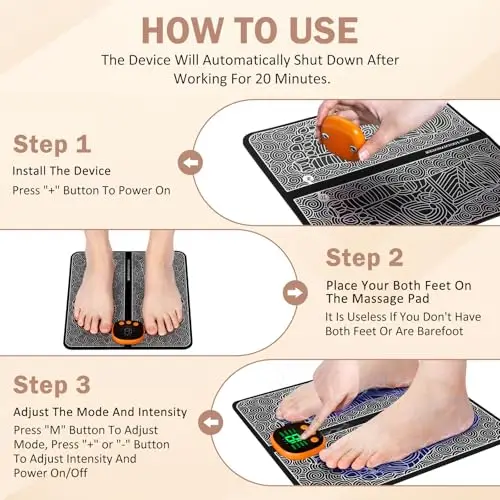 HOW TO USE

The Device Will Automatically Shut Down After Working For 20 Minutes.

Step 1

Install The Device

Press "+" Button To Power On

Step 2

Place Your Both Feet On The Massage Pad

It Is Useless If You Don't Have Both Feet Or Are Barefoot

Step 3

Adjust The Mode And Intensity

Press "M" Button To Adjust Mode, Press "+" or "-" Button To Adjust Intensity And Power On/Off