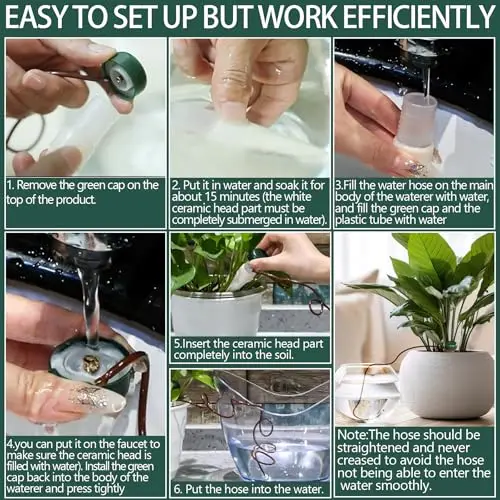 EASY TO SET UP BUT WORK EFFICIENTLY

1. Remove the green cap on the top of the product.

2. Put it in water and soak it for about 15 minutes (the white ceramic head part must be completely submerged in water).

3.Fill the water hose on the main body of the waterer with water, and fill the green cap and the plastic tube with water

4.you can put it on the faucet to make sure the ceramic head is filled with water). Install the green cap back into the body of the waterer and press tightly

5.Insert the ceramic head part completely into the soil.

6. Put the hose into the water.

Note:The hose should be straightened and never creased to avoid the hose not being able to enter the water smoothly.