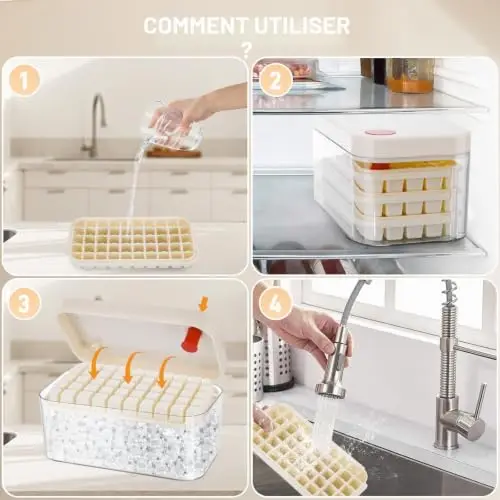 COMMENT UTILISER
?

1

2

3

4