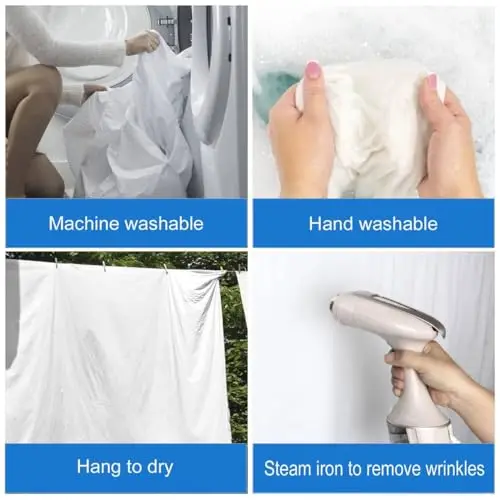 Machine washable

Hand washable

Hang to dry

Steam iron to remove wrinkles