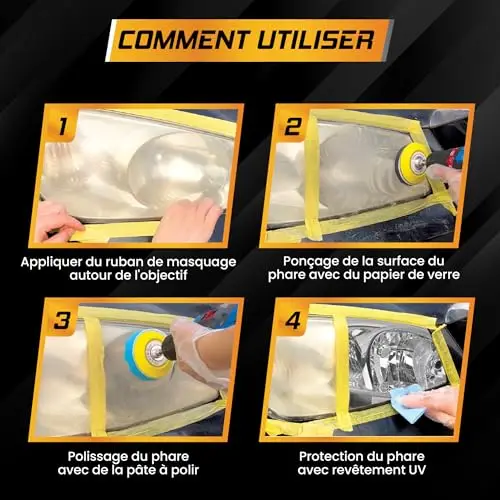 COMMENT UTILISER

1

Appliquer du ruban de masquage autour de l'objectif

2

Ponçage de la surface du phare avec du papier de verre

3

Polissage du phare avec de la pâte à polir

4

Protection du phare avec revêtement UV