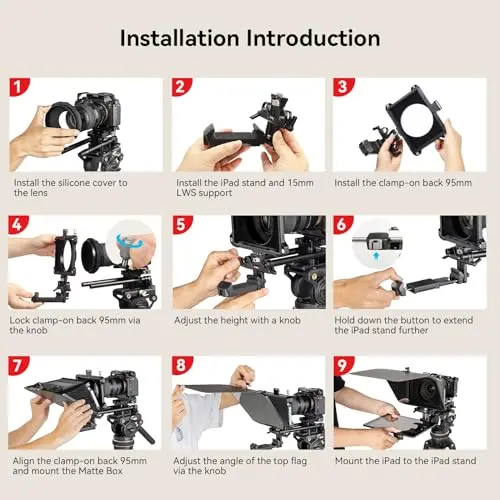 Installation Introduction

1
Install the silicone cover to the lens

2
Install the iPad stand and 15mm LWS support

3
Install the clamp-on back 95mm

4
Lock clamp-on back 95mm via the knob

5
Adjust the height with a knob

6
Hold down the button to extend the iPad stand further

7
Align the clamp-on back 95mm and mount the Matte Box

8
Adjust the angle of the top flag via the knob

9
Mount the iPad to the iPad stand