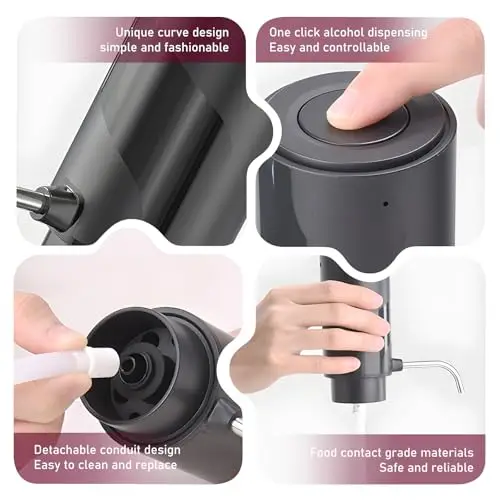 Unique curve design
simple and fashionable

One click alcohol dispensing
Easy and controllable

Detachable conduit design
Easy to clean and replace

Food contact grade materials
Safe and reliable