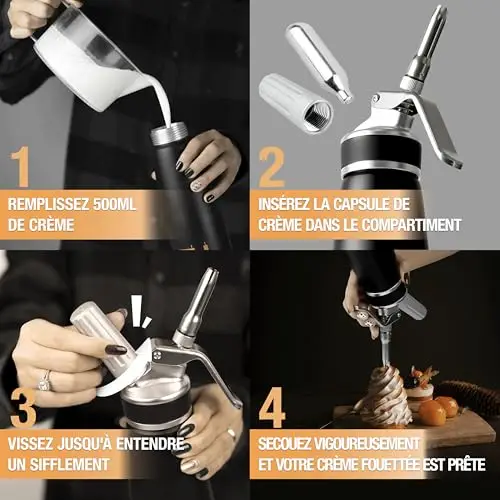 1
REMPLISSEZ 500ML DE CRÈME

2
INSÉREZ LA CAPSULE DE CRÈME DANS LE COMPARTIMENT

3
VISSEZ JUSQU'À ENTENDRE UN SIFFLEMENT

4
SECOUEZ VIGOUREUSEMENT ET VOTRE CRÈME FOUETTÉE EST PRÊTE