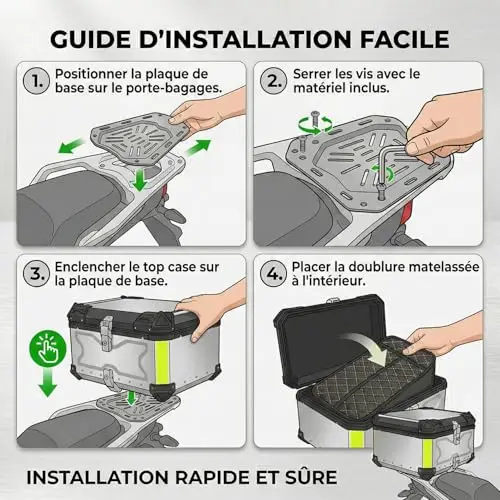 GUIDE D'INSTALLATION FACILE

1. Positionner la plaque de base sur le porte-bagages.

2. Serrer les vis avec le matériel inclus.

3. Enclencher le top case sur la plaque de base.

4. Placer la doublure matelassée à l'intérieur.

INSTALLATION RAPIDE ET SÛRE