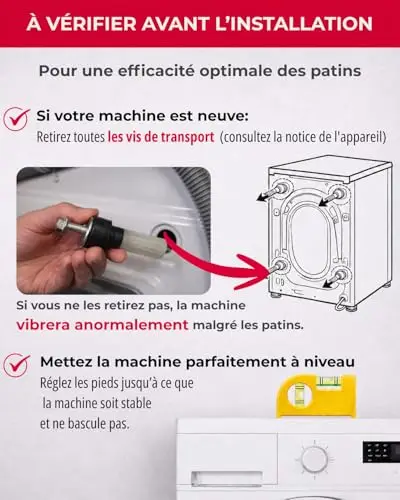 À VÉRIFIER AVANT L'INSTALLATION

Pour une efficacité optimale des patins

Si votre machine est neuve:
Retirez toutes les vis de transport (consultez la notice de l'appareil)

Si vous ne les retirez pas, la machine vibrera anormalement malgré les patins.

Mettez la machine parfaitement à niveau
Réglez les pieds jusqu'à ce que la machine soit stable et ne bascule pas.