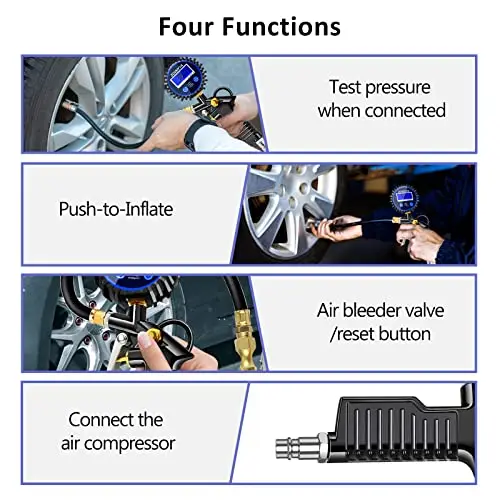 Four Functions

Test pressure when connected

Push-to-Inflate

Air bleeder valve /reset button

Connect the air compressor