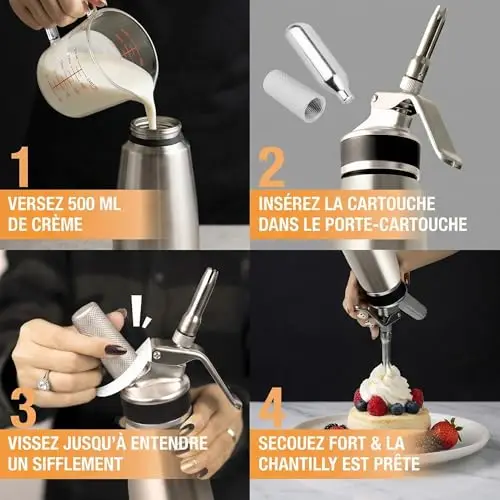 1
VERSEZ 500 ML DE CRÈME

2
INSÉREZ LA CARTOUCHE DANS LE PORTE-CARTOUCHE

3
VISSEZ JUSQU'À ENTENDRE UN SIFFLEMENT

4
SECOUEZ FORT & LA CHANTILLY EST PRÊTE